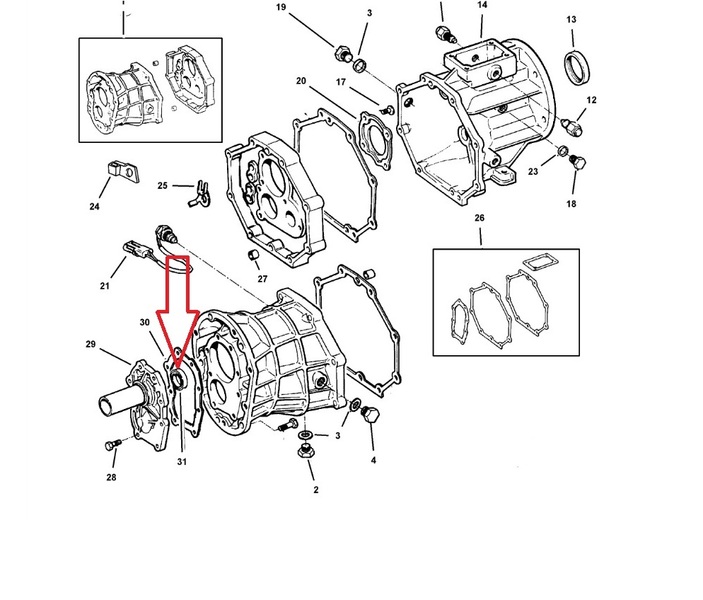 19
3
14
13
20
17
12
23
18
24
25
26
27
21
30
29
3
4
28
31
2