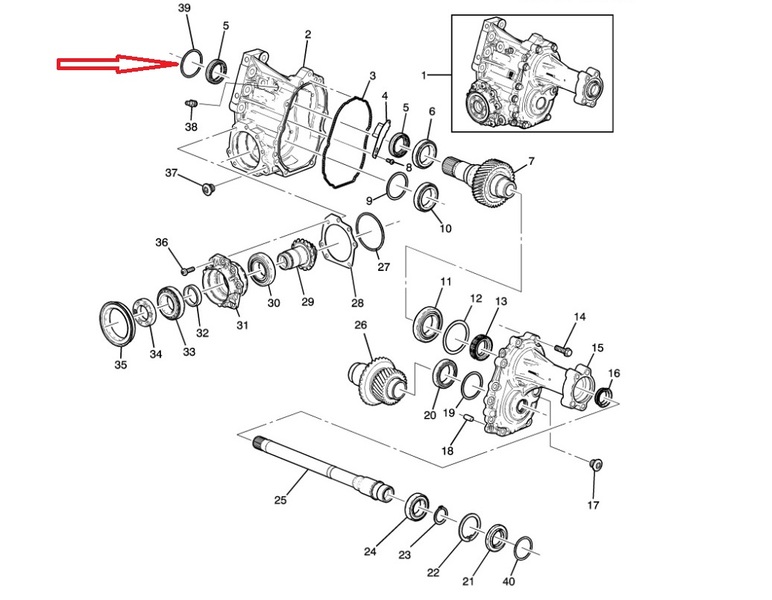 39
5
2
3
4
5
6
1
38
8
7
37
9
10
36
27
28
29
30
31
32
33
34
35
11
12
13
14
15
16
26
20
19
18
17
25
24
23
22
21
40