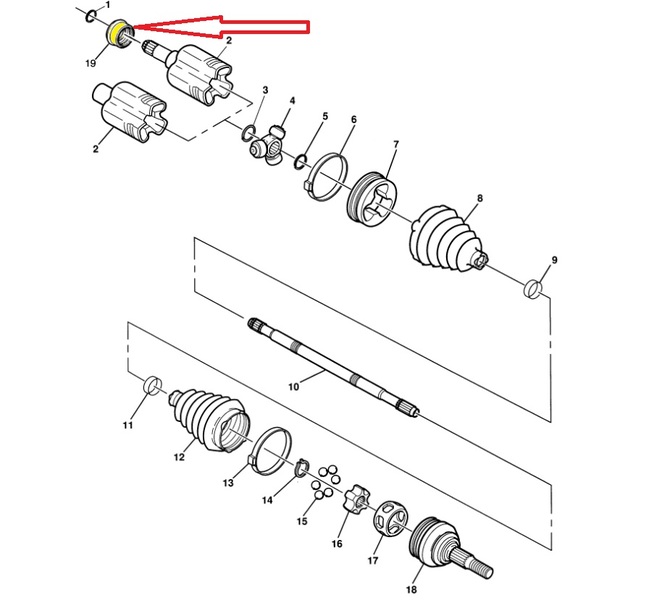 1
19
2
2
3
4
5
6
7
8
9
10
11
12
13
14
15
16
17
18