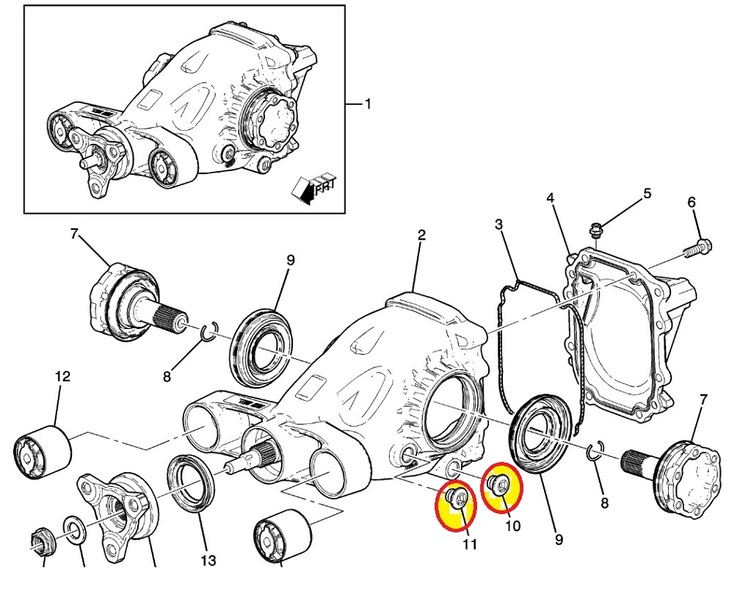 1
FRT
7
9
2
3
4
5
6
8
12
7
8
13
11
10
9