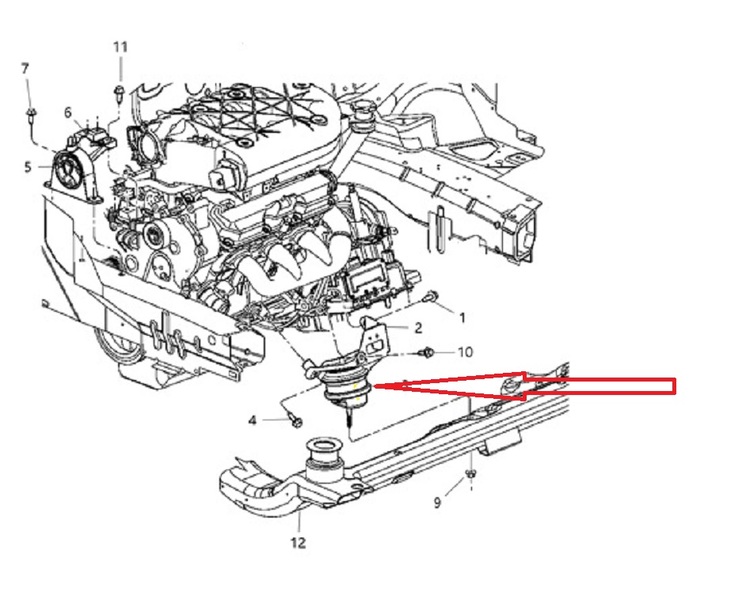 7
11
6
5
1
2
10
4
9
12