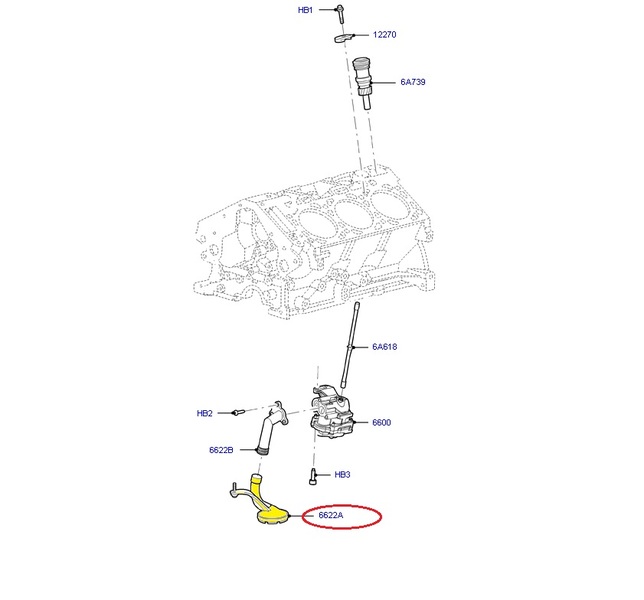 HB1
12270
6A739
6A618
HB2
6600
6622B
HB3
6622A