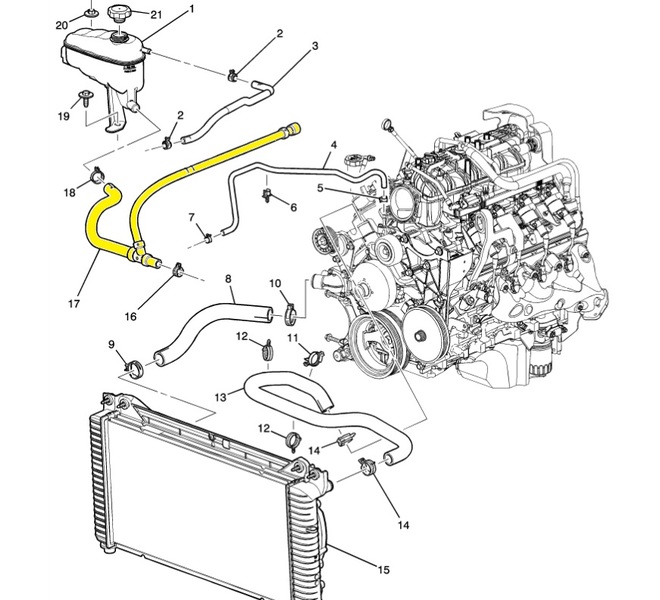 20
21
1
2
3
19
2
4
18
5
6
7
17
16
8
10
9
12
11
13
12
14
14
15