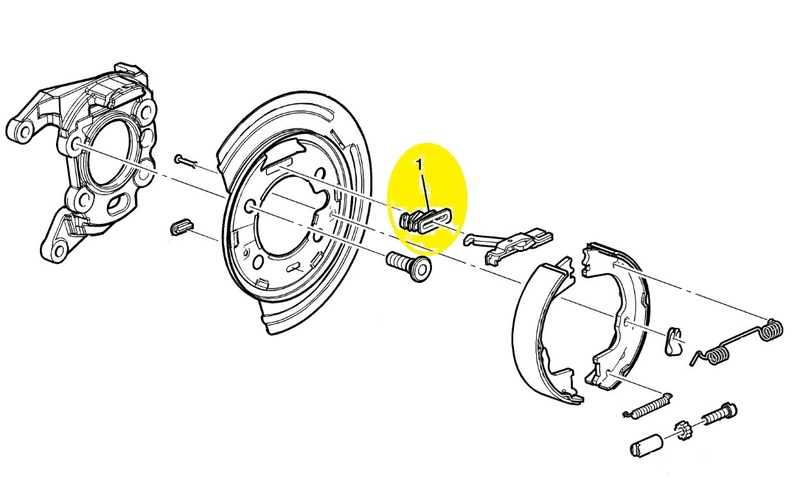 1